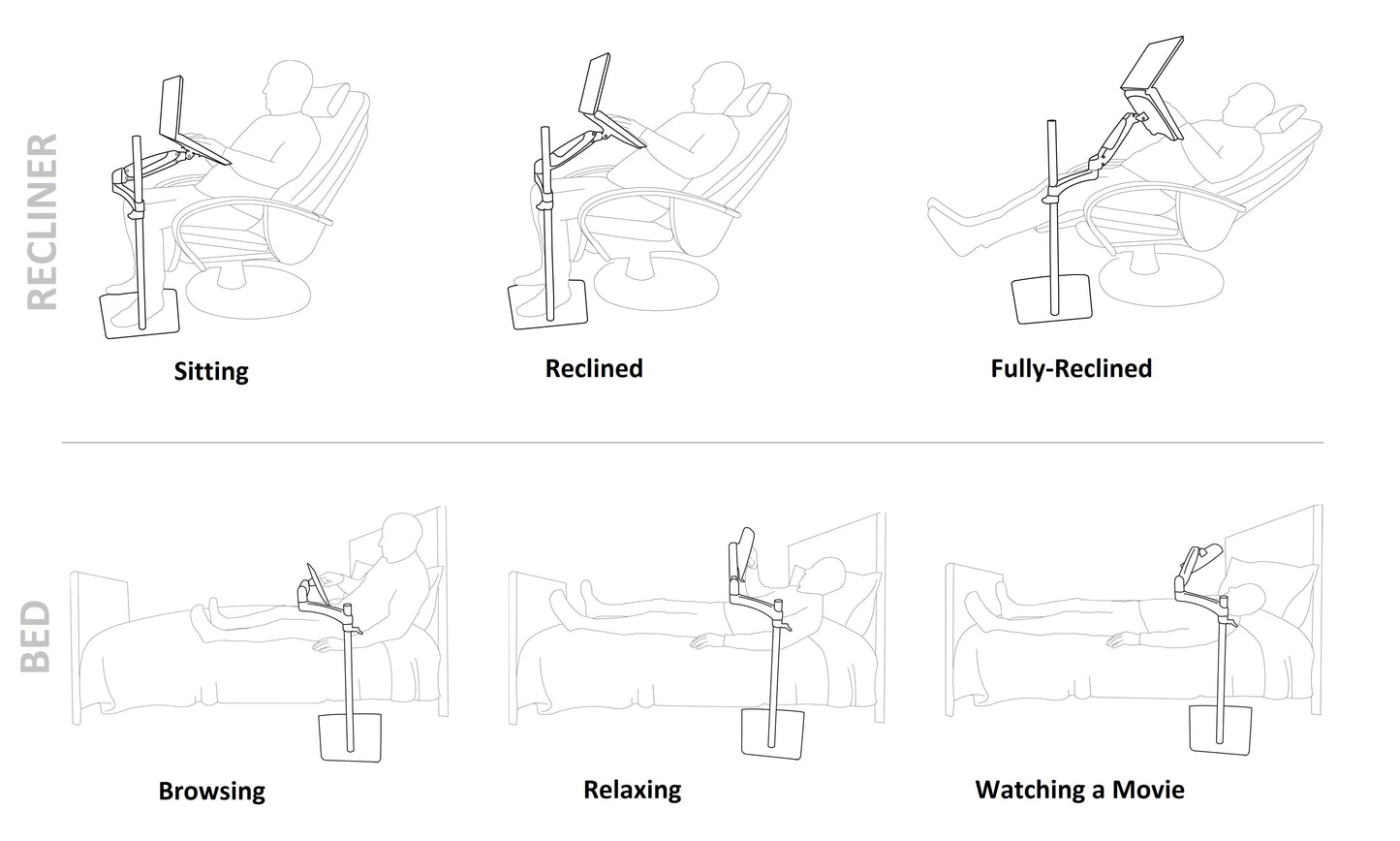 RECLINER

Sitting

Reclined

Fully-Reclined

BED

Browsing

Relaxing

Watching a Movie